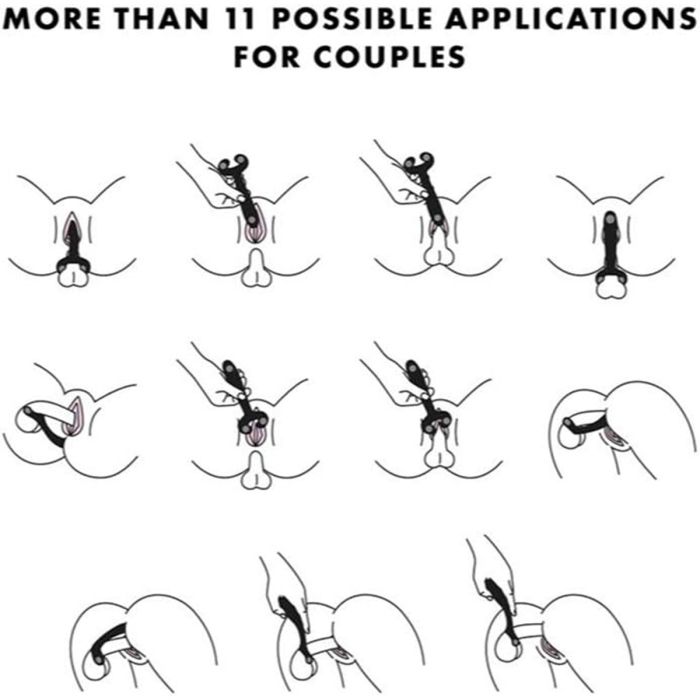 MORE THAN 11 POSSIBLE APPLICATIONS FOR COUPLES