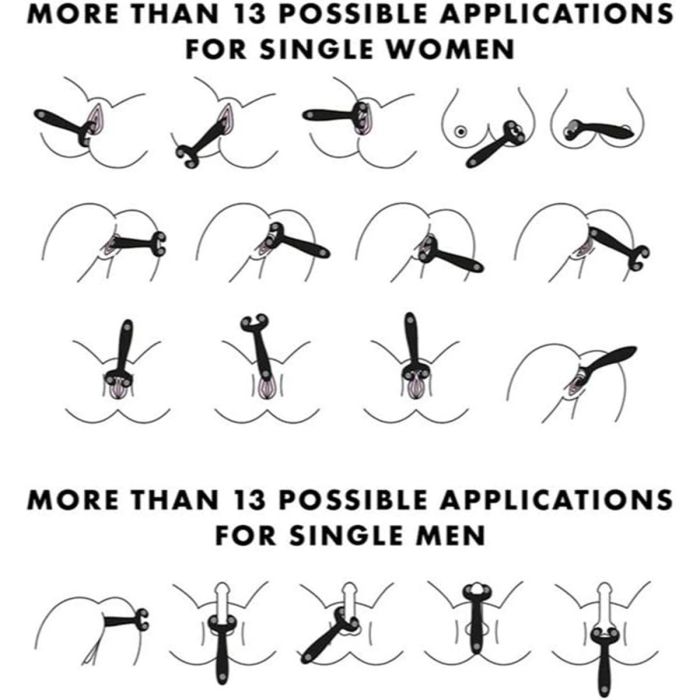 MORE THAN 13 POSSIBLE APPLICATIONS FOR SINGLE WOMEN

MORE THAN 13 POSSIBLE APPLICATIONS FOR SINGLE MEN